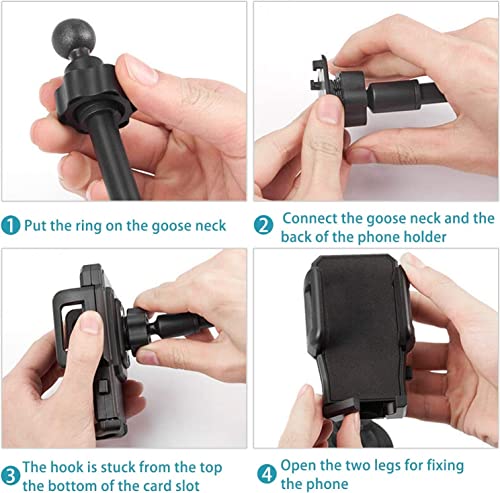 1 Put the ring on the goose neck

2 Connect the goose neck and the back of the phone holder

3 The hook is stuck from the top the bottom of the card slot

4 Open the two legs for fixing the phone