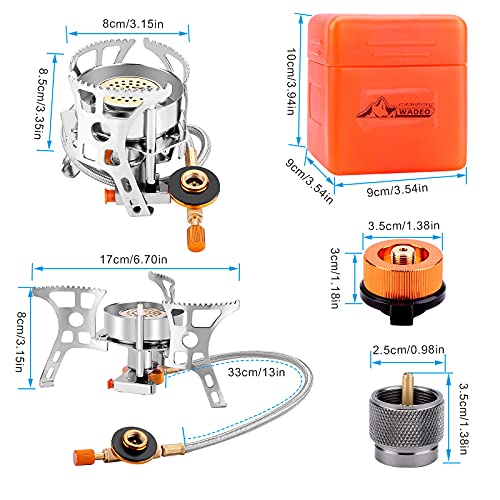 8cm/3.15in

8.5cm/3.35in

10cm/3.94in

CAMPING
WADEO

9cm/3.54in

9cm/3.54in

3.5cm/1.38in

3cm/1.18in

17cm/6.70in

8cm/3.15in

33cm/13in

2.5cm/0.98in

3.5cm/1.38in