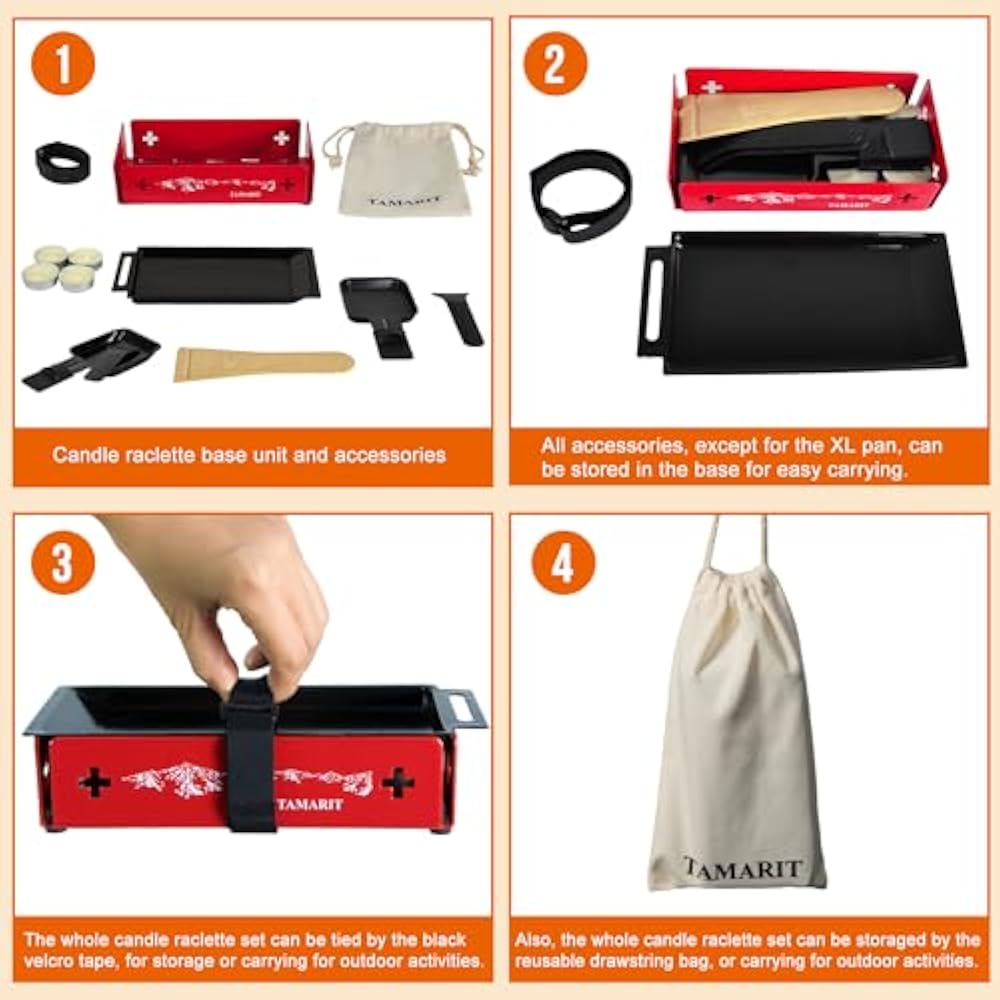 1

TAMARIT

TAMARIT

Candle raclette base unit and accessories

2

TAMARIT

All accessories, except for the XL pan, can be stored in the base for easy carrying.

3

TAMARIT

The whole candle raclette set can be tied by the black velcro tape, for storage or carrying for outdoor activities.

4

TAMARIT

Also, the whole candle raclette set can be storaged by the reusable drawstring bag, or carrying for outdoor activities.