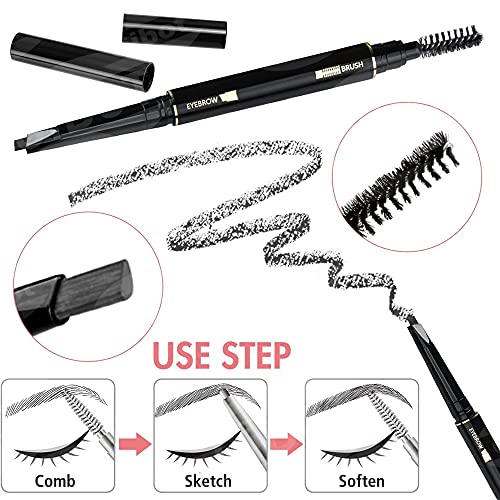 EYEBROW

BRUSH

USE STEP

Comb

Sketch

Soften

EYEBROW