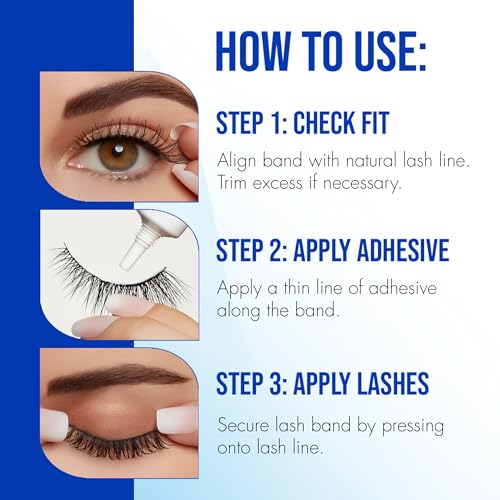 HOW TO USE:

STEP 1: CHECK FIT

Align band with natural lash line. Trim excess if necessary.

STEP 2: APPLY ADHESIVE

Apply a thin line of adhesive along the band.

STEP 3: APPLY LASHES

Secure lash band by pressing onto lash line.