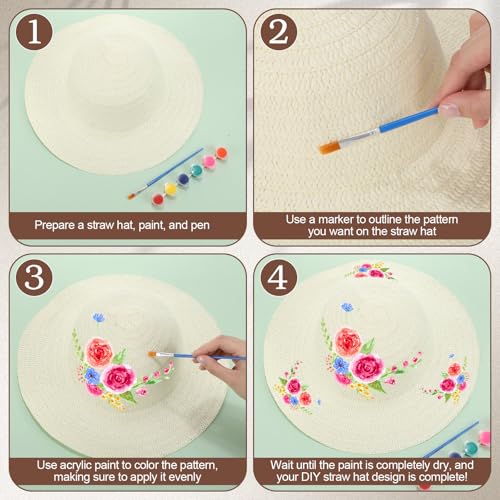 1

Prepare a straw hat, paint, and pen

2

Use a marker to outline the pattern you want on the straw hat

3

Use acrylic paint to color the pattern, making sure to apply it evenly

4

Wait until the paint is completely dry, and your DIY straw hat design is complete!