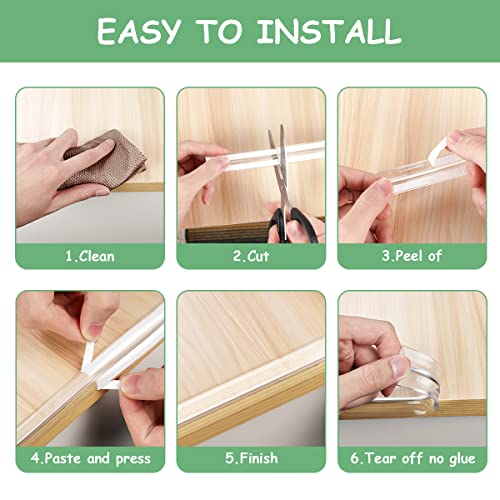 EASY TO INSTALL

1.Clean

2.Cut

3.Peel of

4.Paste and press

5.Finish

6.Tear off no glue