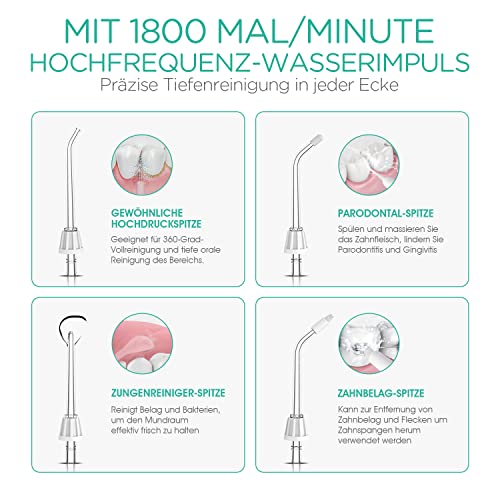 MIT 1800 MAL/MINUTE
HOCHFREQUENZ-WASSERIMPULS
Präzise Tiefenreinigung in jeder Ecke

GEWÖHNLICHE HOCHDRUCKSPITZE
Geeignet für 360-Grad-Vollreinigung und tiefe orale Reinigung des Bereichs.

PARODONTAL-SPITZE
Spülen und massieren Sie das Zahnfleisch, lindern Sie Parodontitis und Gingivitis

ZUNGENREINIGER-SPITZE
Reinigt Belag und Bakterien, um den Mundraum effektiv frisch zu halten

ZAHNBELAG-SPITZE
Kann zur Entfernung von Zahnbelag und Flecken um Zahnspangen herum verwendet werden