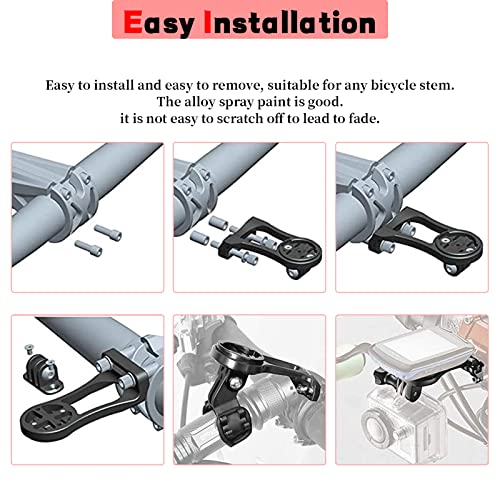 Easy Installation

Easy to install and easy to remove, suitable for any bicycle stem.
The alloy spray paint is good.
it is not easy to scratch off to lead to fade.