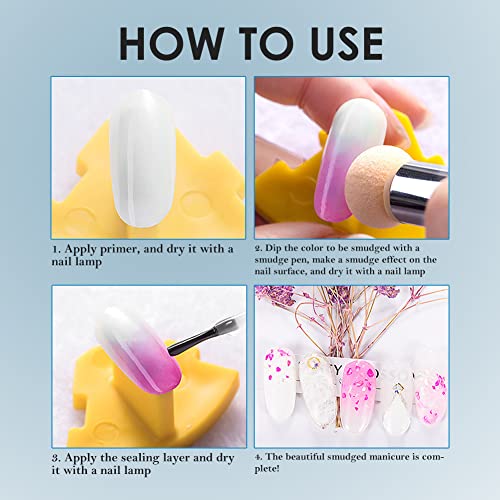 HOW TO USE

1. Apply primer, and dry it with a nail lamp

2. Dip the color to be smudged with a smudge pen, make a smudge effect on the nail surface, and dry it with a nail lamp

3. Apply the sealing layer and dry it with a nail lamp

4. The beautiful smudged manicure is complete!