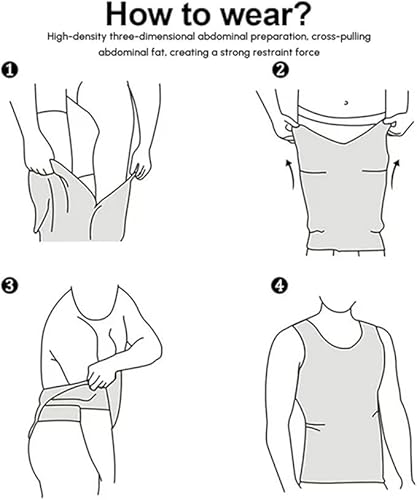 How to wear?

High-density three-dimensional abdominal preparation, cross-pulling abdominal fat, creating a strong restraint force

❶

❷

❸

❹