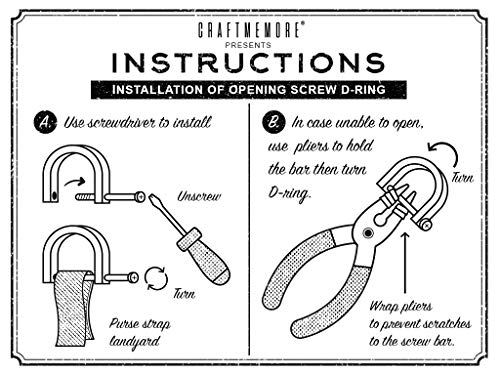 CRAFTMEMORE®
PRESENTS
INSTRUCTIONS
INSTALLATION OF OPENING SCREW D-RING

A. Use screwdriver to install

Unscrew

Turn

Purse strap
landyard

B. In case unable to open, use pliers to hold the bar then turn D-ring.

Turn

Wrap pliers
to prevent scratches
to the screw bar.