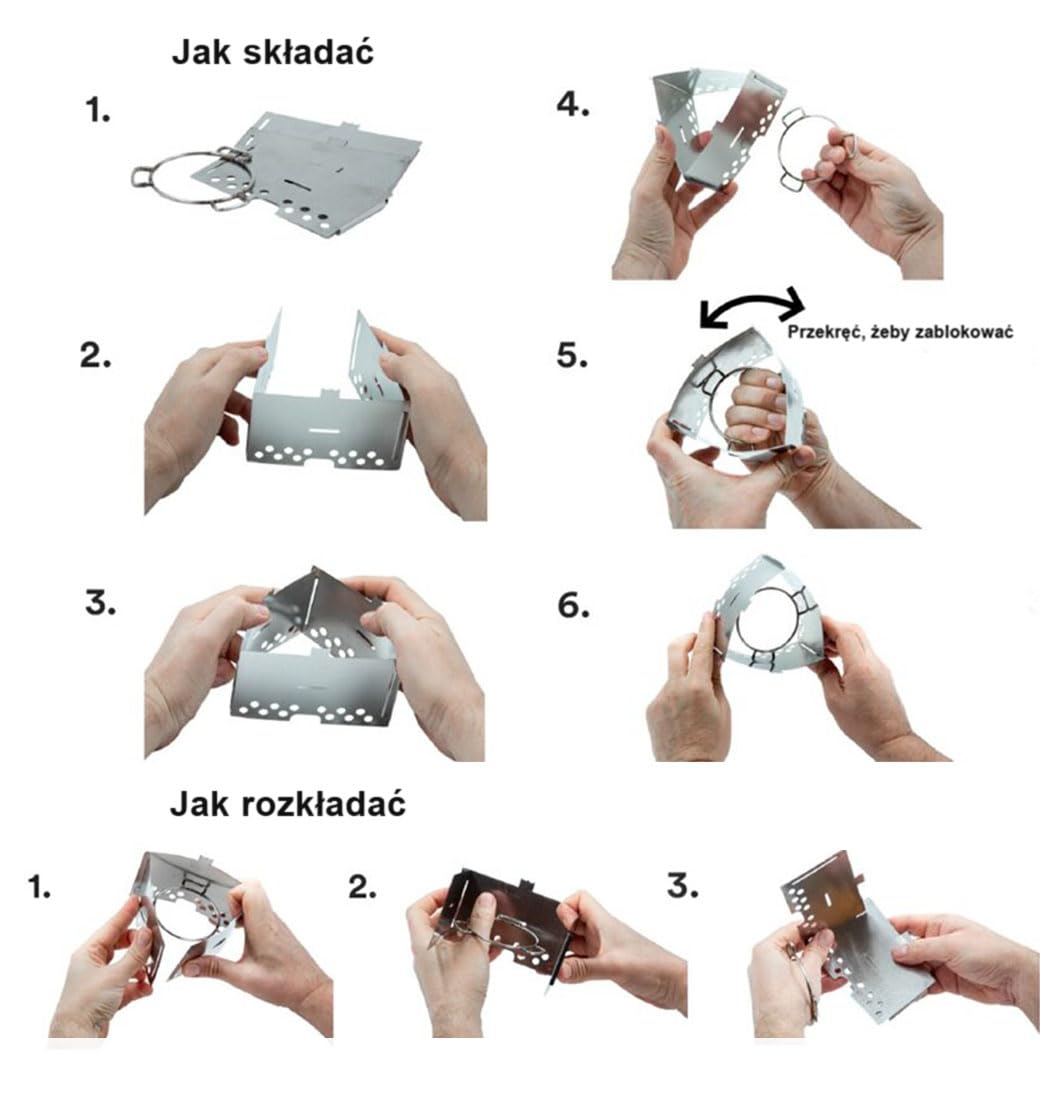 Jak składać

1.

2.

3.

4.

5.

Przekręć, żeby zablokować

6.

Jak rozkładać

1.

2.

3.