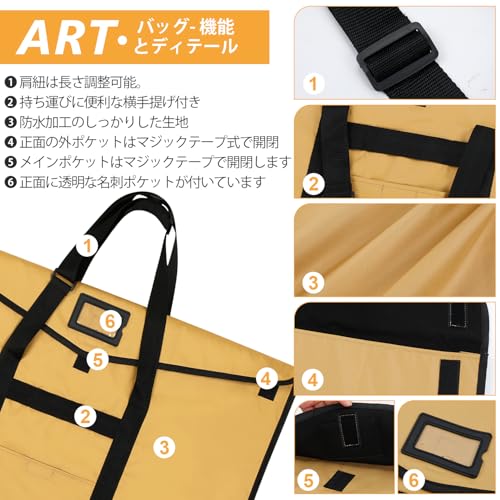 ART・バッグ- 機能とディテール

❶ 肩紐は長さ調整可能。
❷ 持ち運びに便利な横手提げ付き
❸ 防水加工のしっかりした生地
❹ 正面の外ポケットはマジックテープ式で開閉
❺ メインポケットはマジックテープで開閉します
❻ 正面に透明な名刺ポケットが付いています

1
6
5
4
2
3

1
2
3
4
5
6