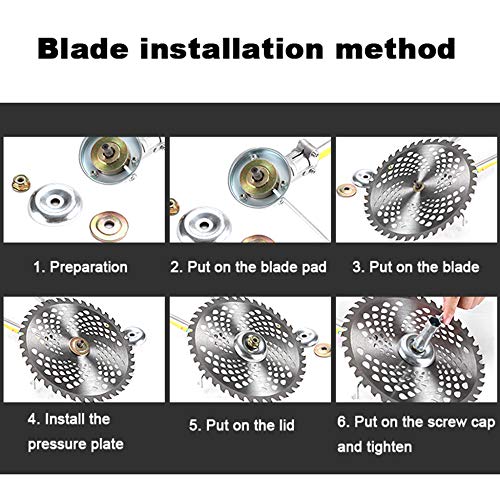 Blade installation method

1. Preparation

2. Put on the blade pad

3. Put on the blade

4. Install the pressure plate

5. Put on the lid

6. Put on the screw cap and tighten