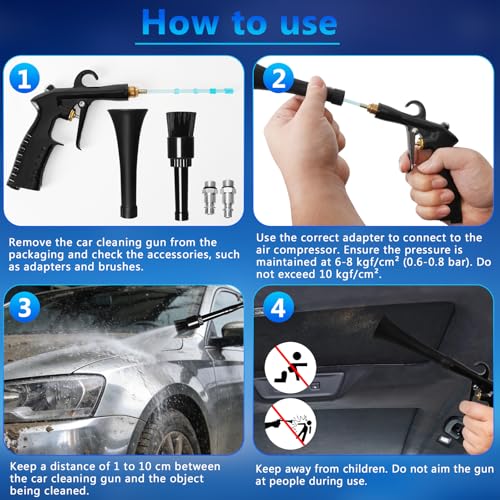 How to use

1

Remove the car cleaning gun from the packaging and check the accessories, such as adapters and brushes.

2

Use the correct adapter to connect to the air compressor. Ensure the pressure is maintained at 6-8 kgf/cm² (0.6-0.8 bar). Do not exceed 10 kgf/cm².

3

Keep a distance of 1 to 10 cm between the car cleaning gun and the object being cleaned.

4

Keep away from children. Do not aim the gun at people during use.