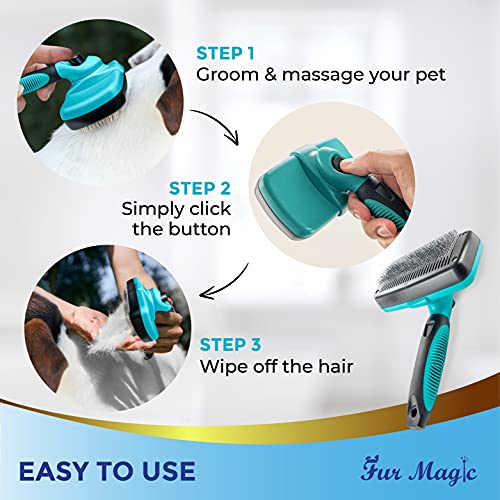 STEP 1
Groom & massage your pet

STEP 2
Simply click the button

STEP 3
Wipe off the hair

EASY TO USE

Fur Magic