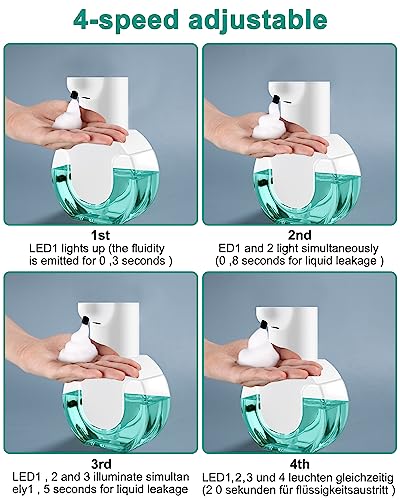 4-speed adjustable

1st
LED1 lights up (the fluidity is emitted for 0 ,3 seconds )

2nd
ED1 and 2 light simultaneously (0 ,8 seconds for liquid leakage )

3rd
LED1 , 2 and 3 illuminate simultan ely1 , 5 seconds for liquid leakage

4th
LED1,2,3 und 4 leuchten gleichzeitig (2 0 sekunden für flüssigkeitsaustritt )