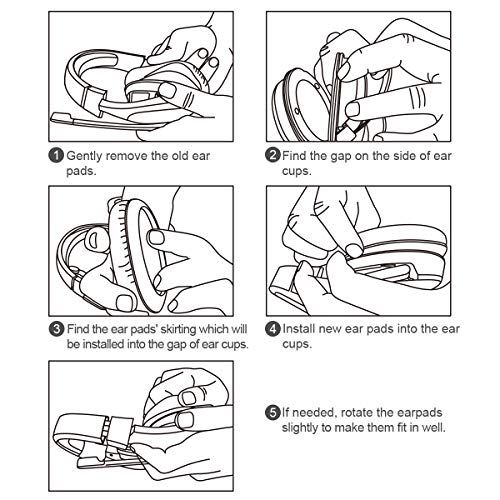 1 Gently remove the old ear pads.

2 Find the gap on the side of ear cups.

3 Find the ear pads' skirting which will be installed into the gap of ear cups.

4 Install new ear pads into the ear cups.

5 If needed, rotate the earpads slightly to make them fit in well.