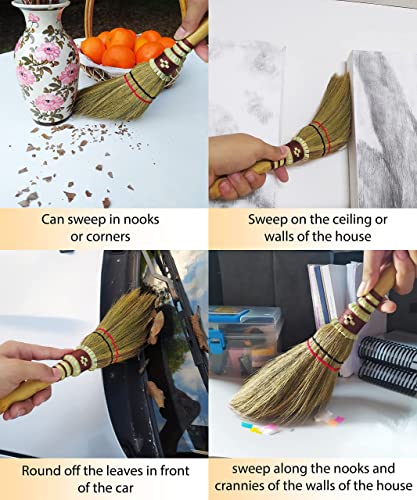 Can sweep in nooks or corners

Sweep on the ceiling or walls of the house

Round off the leaves in front of the car

sweep along the nooks and crannies of the walls of the house