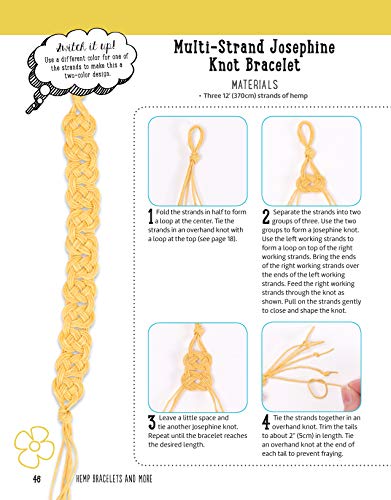 Switch it up!
Use a different color for one of the strands to make this a two-color design.

Multi-Strand Josephine Knot Bracelet

MATERIALS
• Three 12' (370cm) strands of hemp

1 Fold the strands in half to form a loop at the center. Tie the strands in an overhand knot with a loop at the top (see page 18).

2 Separate the strands into two groups of three. Use the two groups to form a Josephine knot. Use the left working strands to form a loop on top of the right working strands. Bring the ends of the right working strands over the ends of the left working strands. Feed the right working strands through the knot as shown. Pull on the strands gently to close and shape the knot.

3 Leave a little space and tie another Josephine knot. Repeat until the bracelet reaches the desired length.

4 Tie the strands together in an overhand knot. Trim the tails to about 2" (5cm) in length. Tie an overhand knot at the end of each tail to prevent fraying.

46 HEMP BRACELETS AND MORE