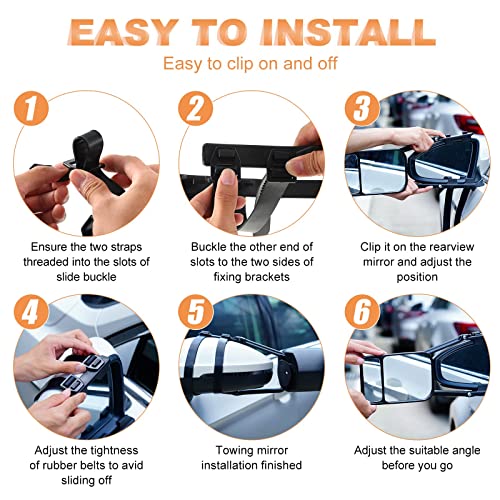 EASY TO INSTALL

Easy to clip on and off

1

Ensure the two straps threaded into the slots of slide buckle

2

Buckle the other end of slots to the two sides of fixing brackets

3

Clip it on the rearview mirror and adjust the position

4

Adjust the tightness of rubber belts to avid sliding off

5

Towing mirror installation finished

6

Adjust the suitable angle before you go