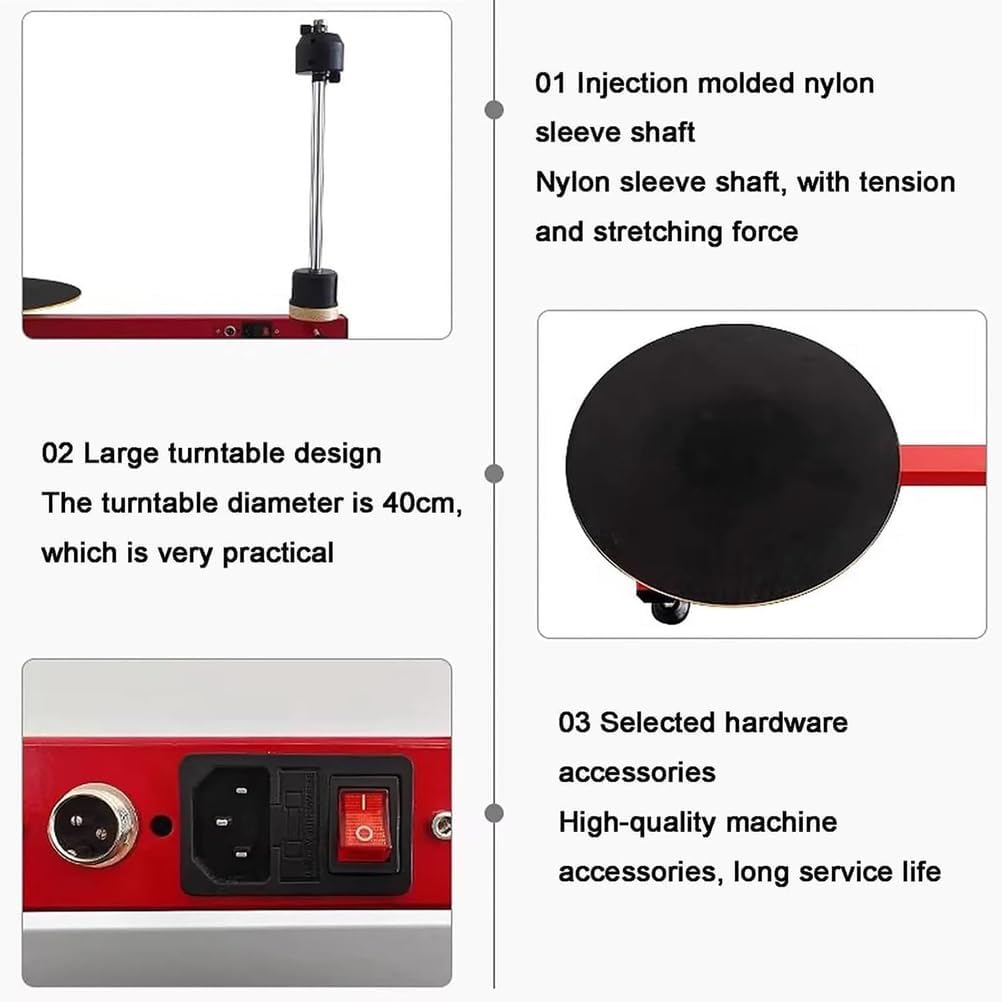 01 Injection molded nylon sleeve shaft
Nylon sleeve shaft, with tension and stretching force

02 Large turntable design
The turntable diameter is 40cm, which is very practical

03 Selected hardware accessories
High-quality machine accessories, long service life