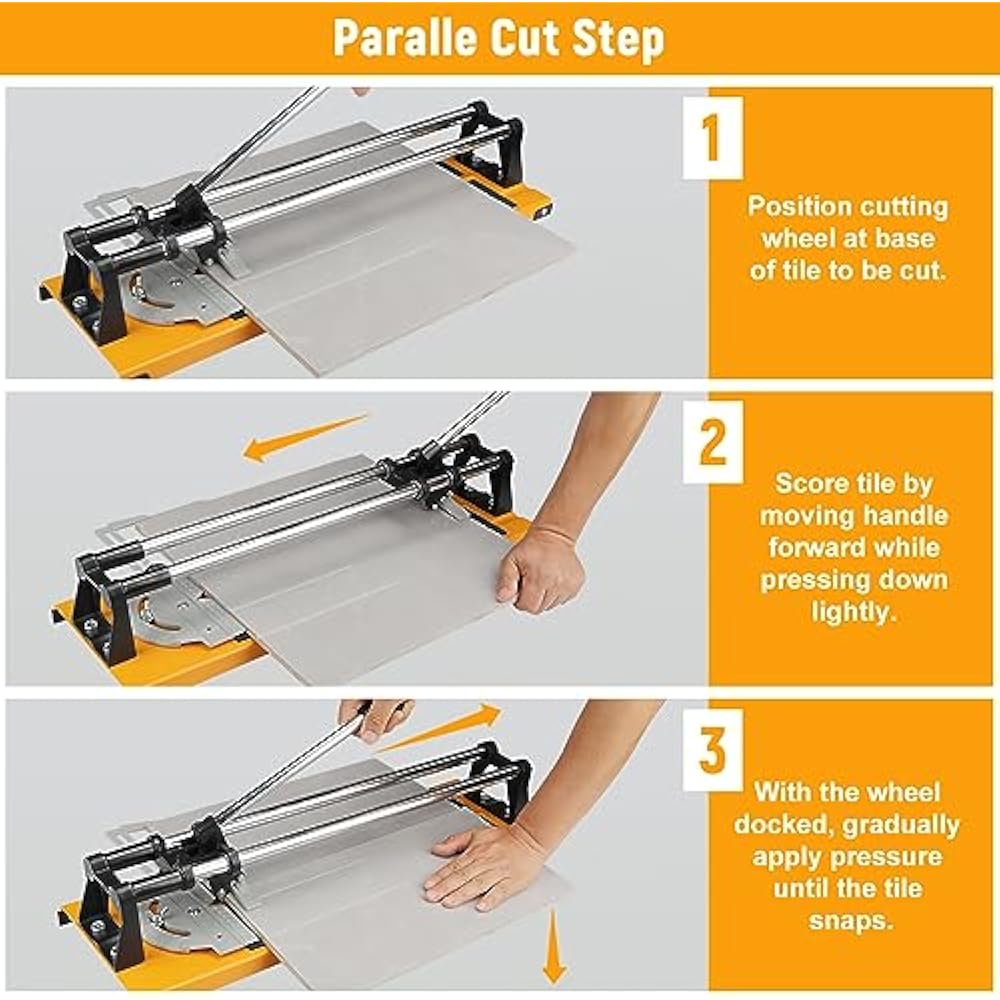 Paralle Cut Step

1

Position cutting wheel at base of tile to be cut.

2

Score tile by moving handle forward while pressing down lightly.

3

With the wheel docked, gradually apply pressure until the tile snaps.