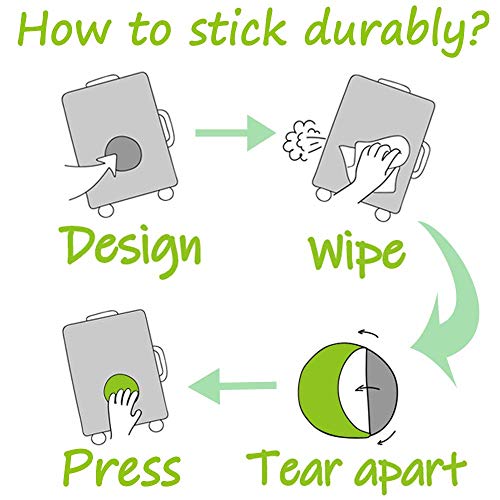 How to stick durably?

Design

Wipe

Press

Tear apart