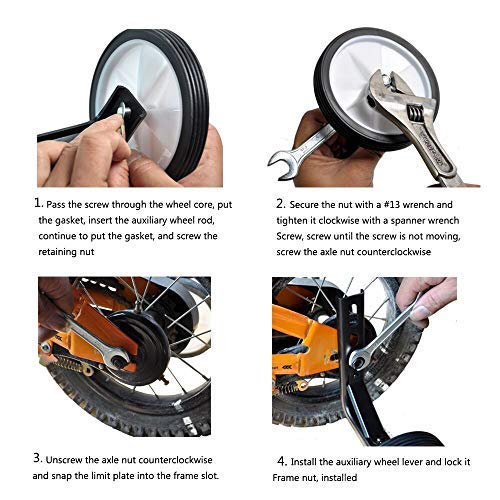 1. Pass the screw through the wheel core, put the gasket, insert the auxiliary wheel rod, continue to put the gasket, and screw the retaining nut

2. Secure the nut with a #13 wrench and tighten it clockwise with a spanner wrench Screw, screw until the screw is not moving, screw the axle nut counterclockwise

3. Unscrew the axle nut counterclockwise and snap the limit plate into the frame slot.

4. Install the auxiliary wheel lever and lock it Frame nut, installed