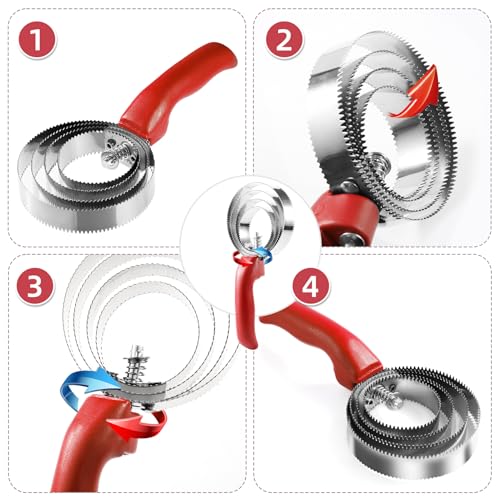 1

2

3

4