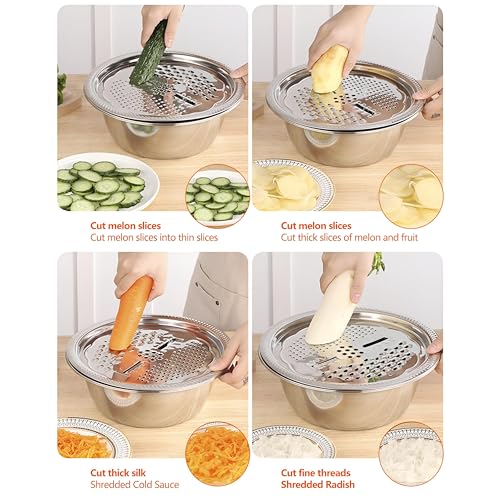 Cut melon slices
Cut melon slices into thin slices

Cut melon slices
Cut thick slices of melon and fruit

Cut thick silk
Shredded Cold Sauce

Cut fine threads
Shredded Radish