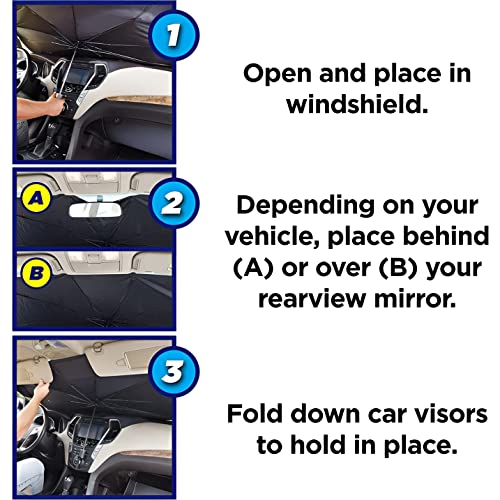 1

Open and place in windshield.

A

2

B

Depending on your vehicle, place behind (A) or over (B) your rearview mirror.

3

Fold down car visors to hold in place.