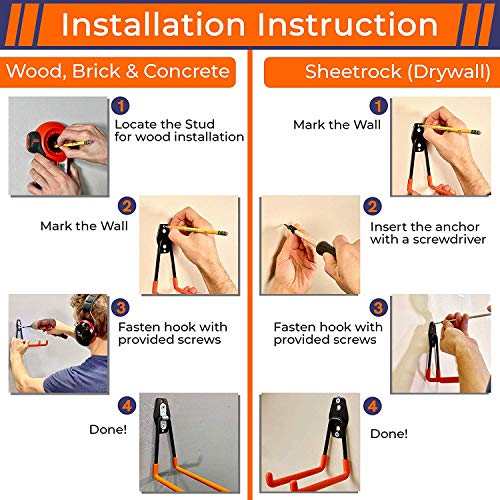 Installation Instruction

Wood, Brick & Concrete

1
Locate the Stud for wood installation

2
Mark the Wall

3
Fasten hook with provided screws

4
Done!

Sheetrock (Drywall)

1
Mark the Wall

2
Insert the anchor with a screwdriver

3
Fasten hook with provided screws

4
Done!