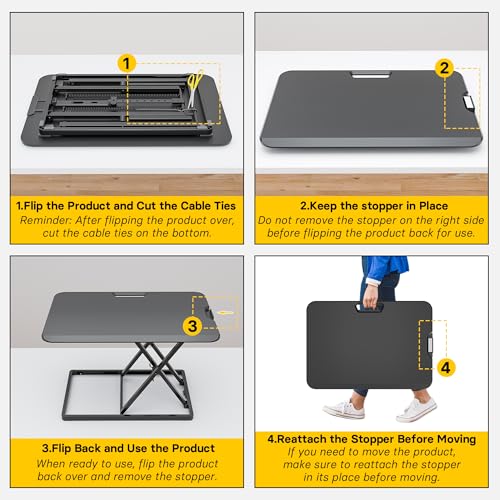 1

1.Flip the Product and Cut the Cable Ties
Reminder: After flipping the product over, cut the cable ties on the bottom.

2

2.Keep the stopper in Place
Do not remove the stopper on the right side before flipping the product back for use.

3

3.Flip Back and Use the Product
When ready to use, flip the product back over and remove the stopper.

4

4.Reattach the Stopper Before Moving
If you need to move the product, make sure to reattach the stopper in its place before moving.