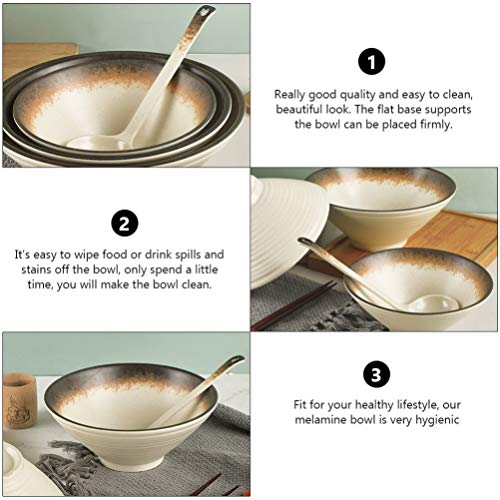 1

Really good quality and easy to clean, beautiful look. The flat base supports the bowl can be placed firmly.

2

It's easy to wipe food or drink spills and stains off the bowl, only spend a little time, you will make the bowl clean.

3

Fit for your healthy lifestyle, our melamine bowl is very hygienic