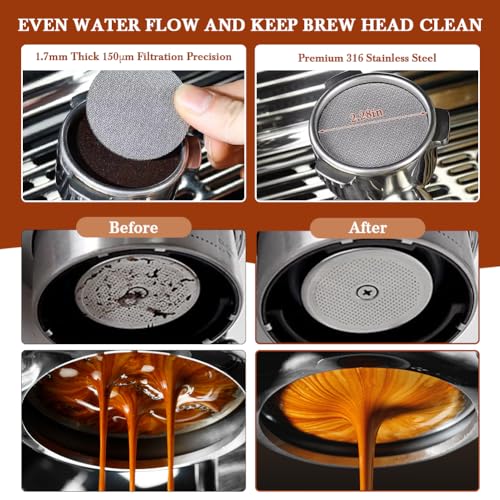 EVEN WATER FLOW AND KEEP BREW HEAD CLEAN

1.7mm Thick 150μm Filtration Precision

Premium 316 Stainless Steel

2.28in

Before

After