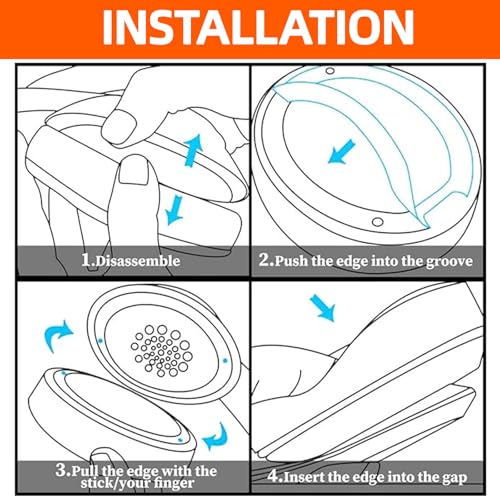 INSTALLATION

1.Disassemble

2.Push the edge into the groove

3.Pull the edge with the stick/your finger

4.Insert the edge into the gap