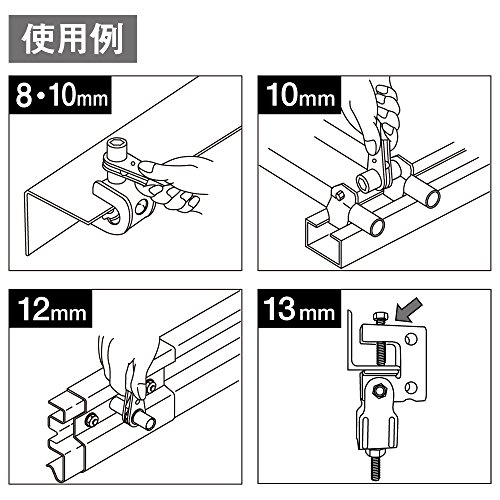 使用例

8・10mm

10mm

12mm

13mm