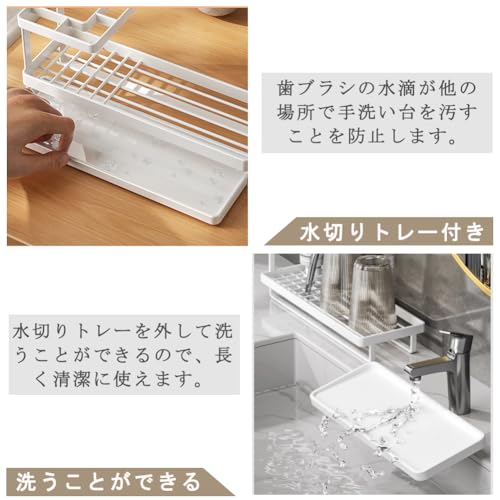 歯ブラシの水滴が他の場所で手洗い台を汚すことを防止します。

水切りトレー付き

水切りトレーを外して洗うことができるので、長く清潔に使えます。

洗うことができる