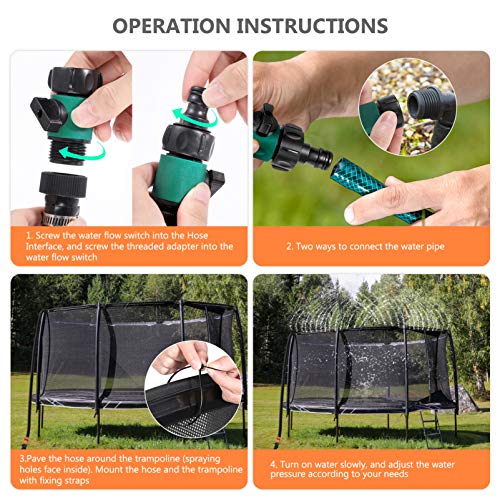 OPERATION INSTRUCTIONS

1. Screw the water flow switch into the Hose Interface, and screw the threaded adapter into the water flow switch

2. Two ways to connect the water pipe

3.Pave the hose around the trampoline (spraying holes face inside). Mount the hose and the trampoline with fixing straps

4. Turn on water slowly, and adjust the water pressure according to your needs