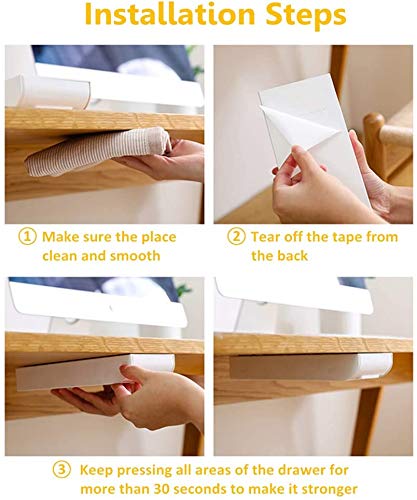 Installation Steps

① Make sure the place clean and smooth

② Tear off the tape from the back

③ Keep pressing all areas of the drawer for more than 30 seconds to make it stronger