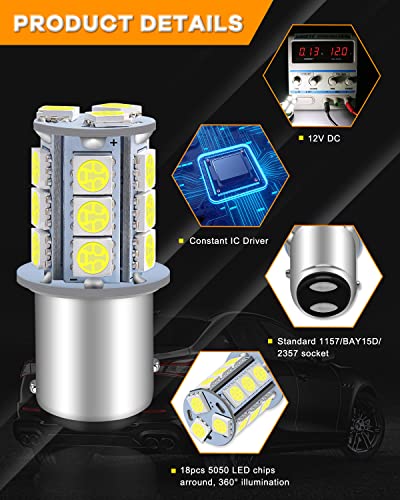 PRODUCT DETAILS

0.13 12.0

12V DC

Constant IC Driver

Standard 1157/BAY15D/ 2357 socket

18pcs 5050 LED chips arround, 360° illumination