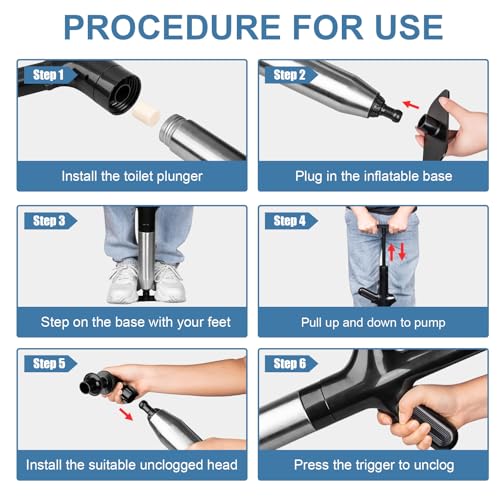 PROCEDURE FOR USE

Step 1

Install the toilet plunger

Step 2

Plug in the inflatable base

Step 3

Step on the base with your feet

Step 4

Pull up and down to pump

Step 5

Install the suitable unclogged head

Step 6

Press the trigger to unclog