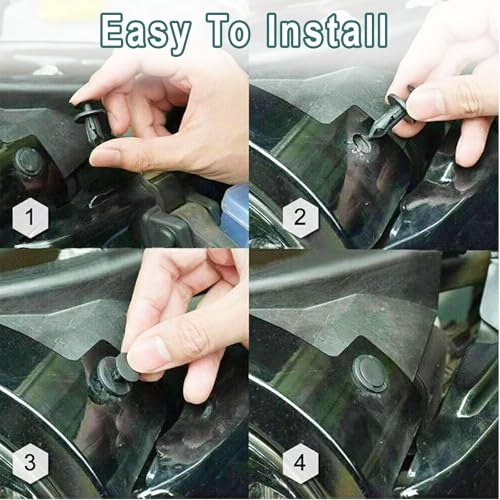 Easy To Install

1

2

3

4