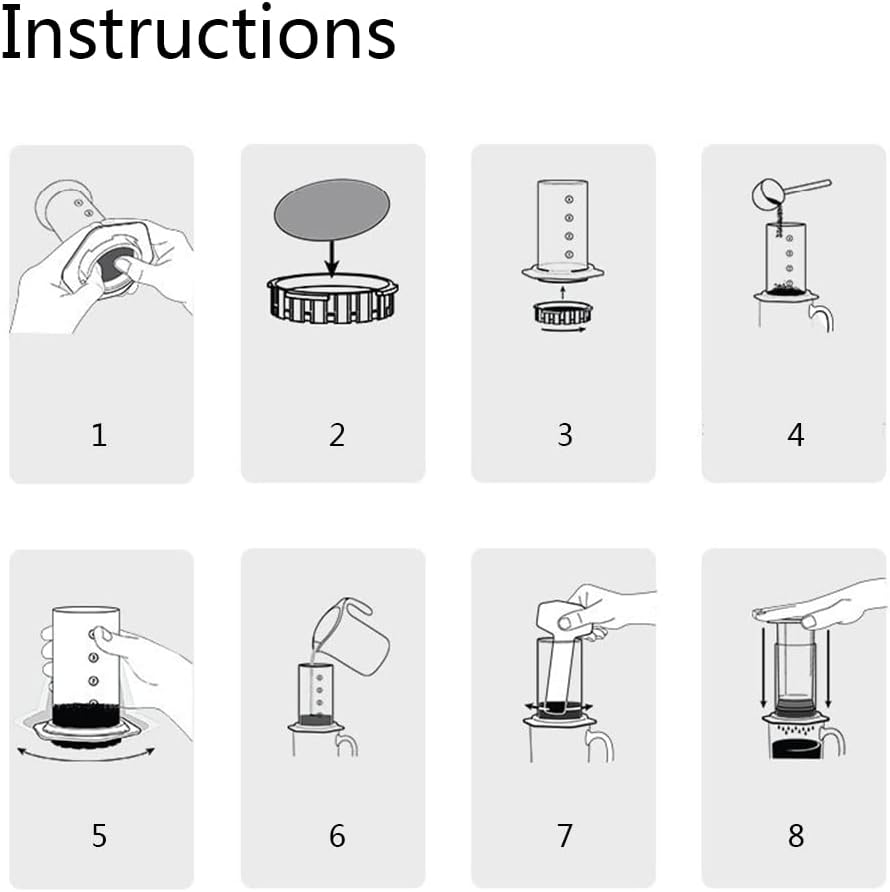 Instructions

1

2

3

4

5

6

7

8