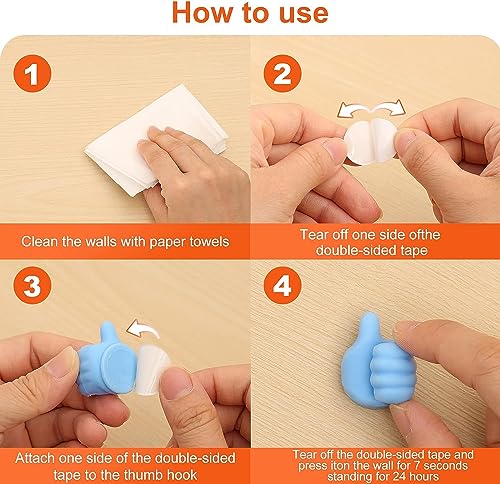 How to use

1

Clean the walls with paper towels

2

Tear off one side ofthe double-sided tape

3

Attach one side of the double-sided tape to the thumb hook

4

Tear off the double-sided tape and press iton the wall for 7 seconds standing for 24 hours