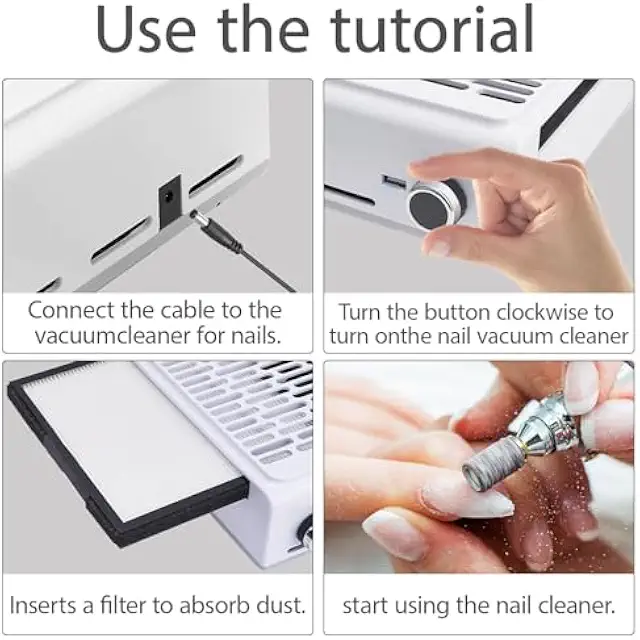 Use the tutorial

Connect the cable to the vacuumcleaner for nails.

Turn the button clockwise to turn onthe nail vacuum cleaner

Inserts a filter to absorb dust.

start using the nail cleaner.