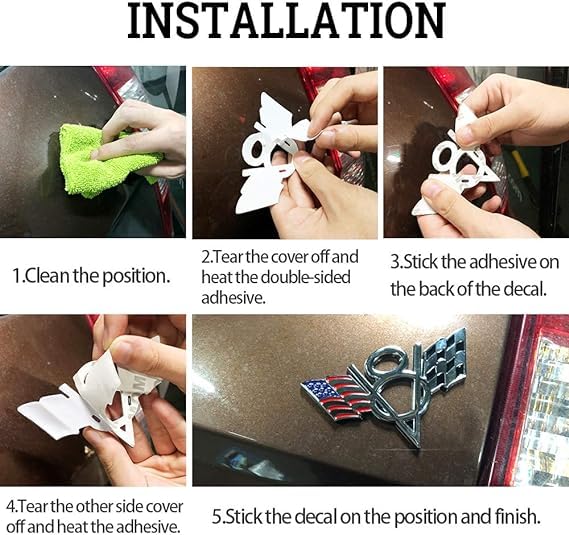 INSTALLATION

1.Clean the position.

2.Tear the cover off and heat the double-sided adhesive.

3.Stick the adhesive on the back of the decal.

4.Tear the other side cover off and heat the adhesive.

5.Stick the decal on the position and finish.