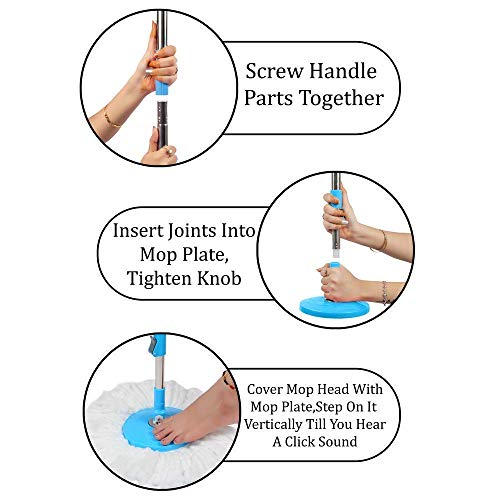 Screw Handle Parts Together

Insert Joints Into Mop Plate, Tighten Knob

Cover Mop Head With Mop Plate,Step On It Vertically Till You Hear A Click Sound