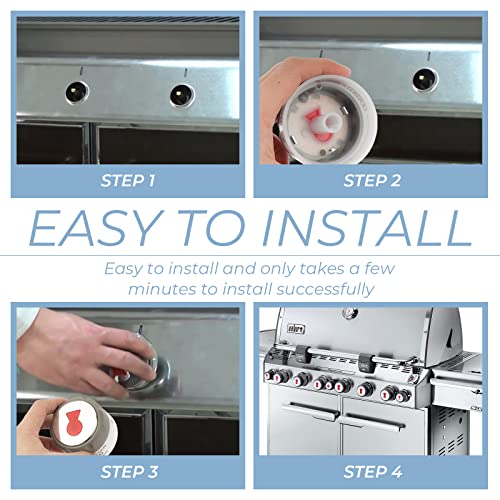 STEP 1

STEP 2

EASY TO INSTALL

Easy to install and only takes a few minutes to install successfully

STEP 3

STEP 4