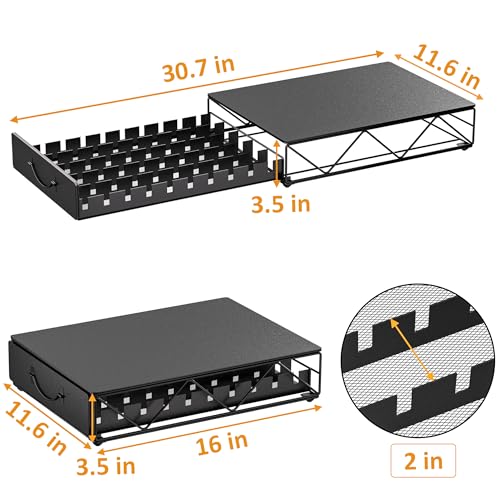 30.7 in

11.6 in

3.5 in

11.6 in

3.5 in

16 in

2 in