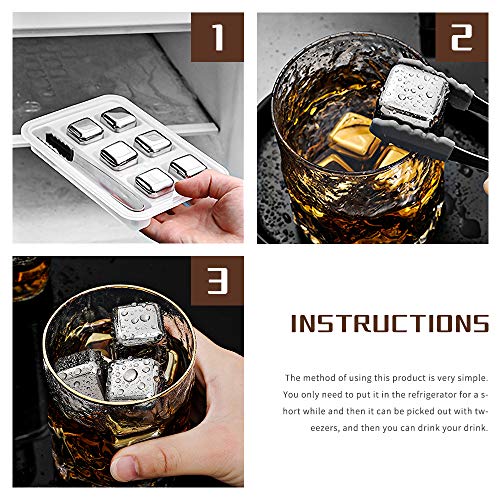 1

2

3

INSTRUCTIONS

The method of using this product is very simple. You only need to put it in the refrigerator for a short while and then it can be picked out with tweezers, and then you can drink your drink.