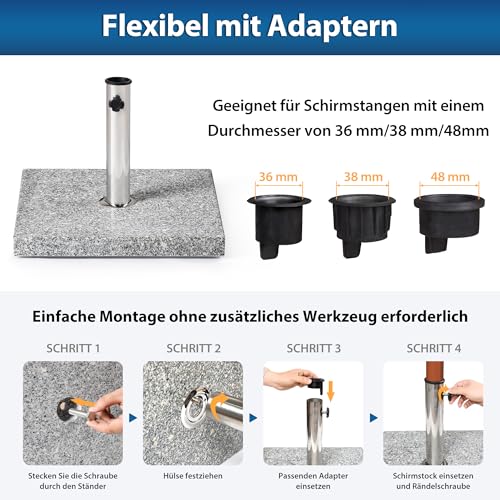 Flexibel mit Adaptern

Geeignet für Schirmstangen mit einem Durchmesser von 36 mm/38 mm/48mm

36 mm

38 mm

48 mm

Einfache Montage ohne zusätzliches Werkzeug erforderlich

SCHRITT 1

Stecken Sie die Schraube durch den Ständer

SCHRITT 2

Hülse festziehen

SCHRITT 3

Passenden Adapter einsetzen

SCHRITT 4

Schirmstock einsetzen und Rändelschraube